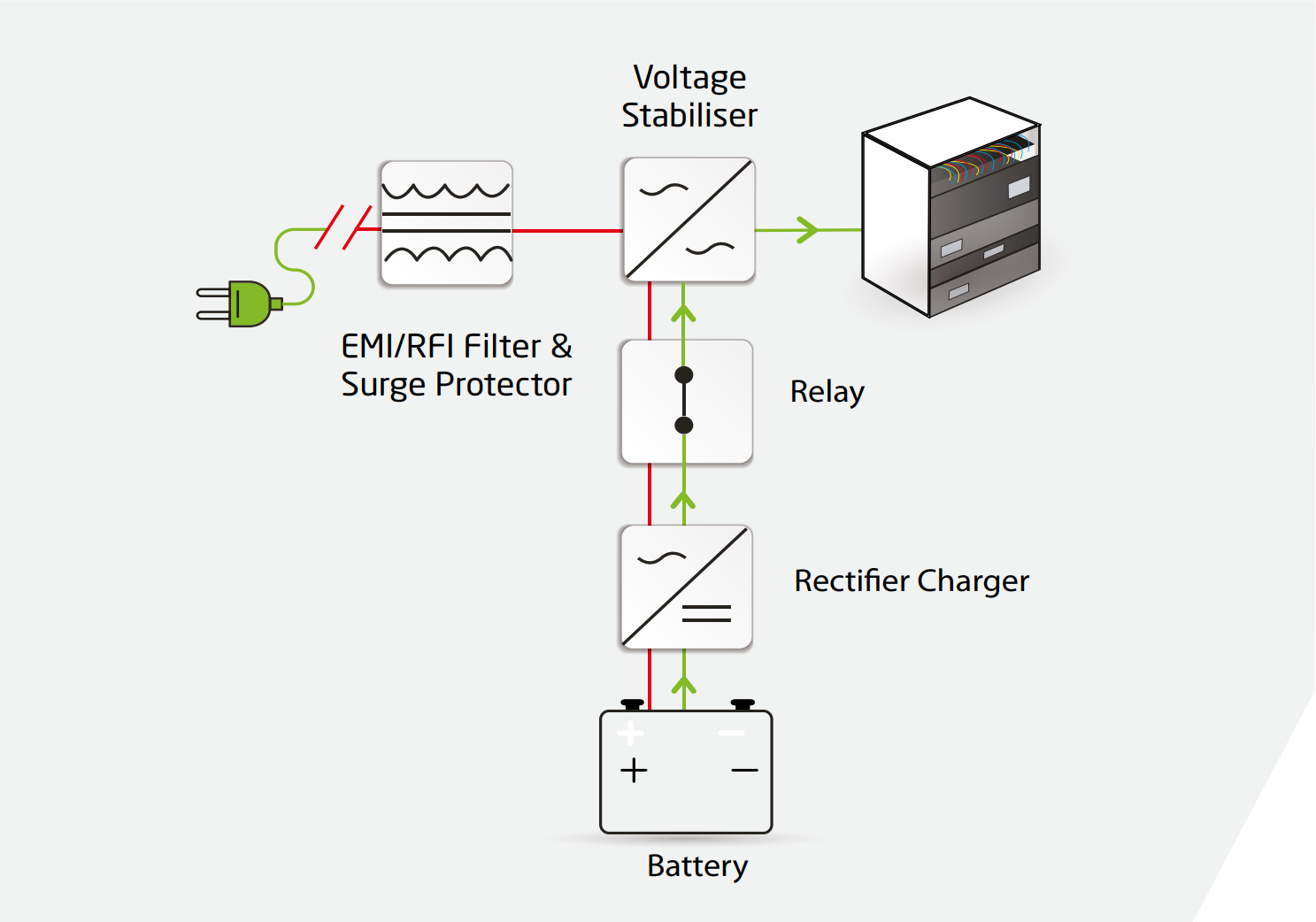 Voltage Stabiliser

EMI/RFI Filter & Surge Protector

Relay

Rectifier Charger

+

−

Battery