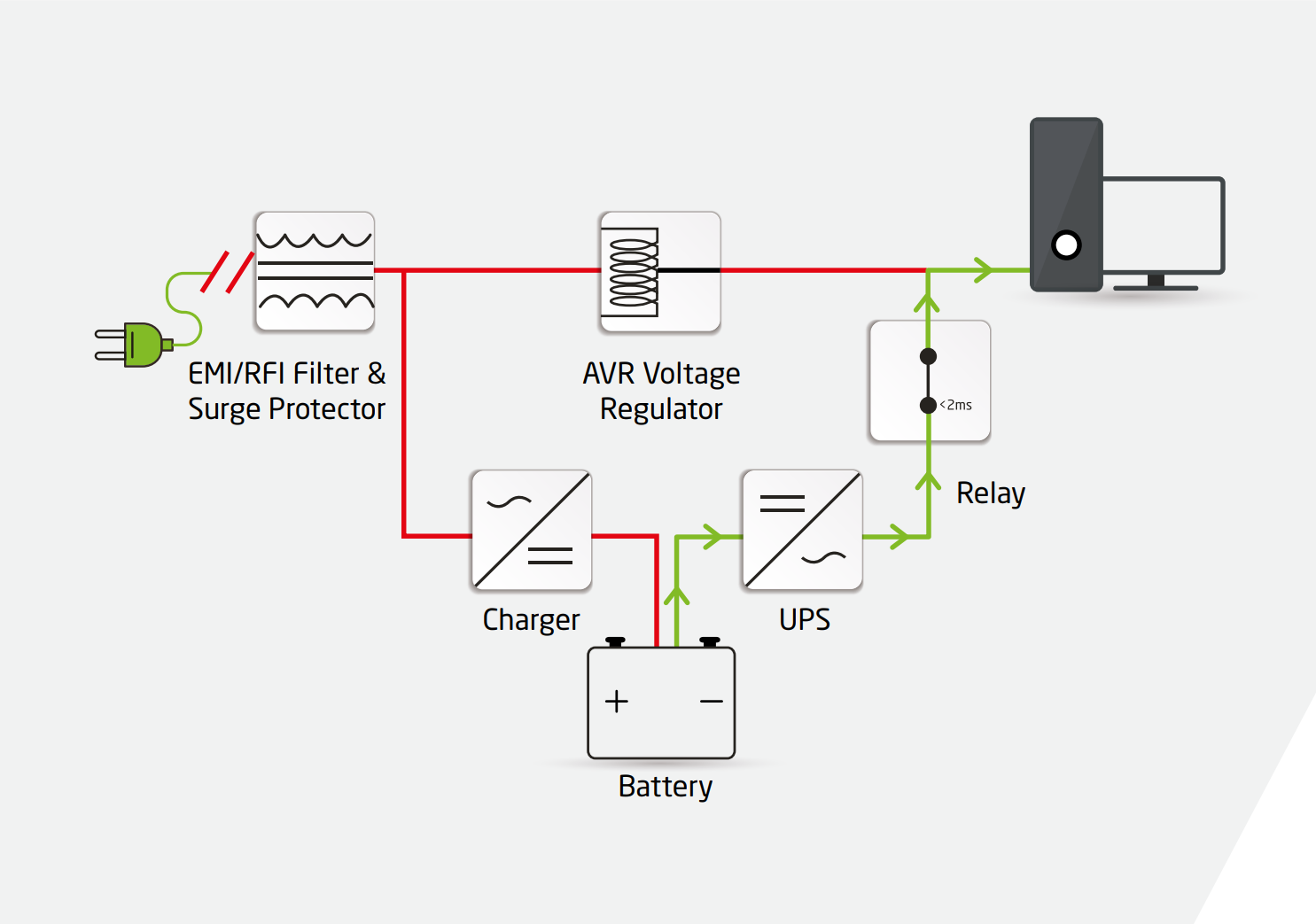 EMI/RFI Filter &
Surge Protector

AVR Voltage
Regulator

<2ms

Relay

Charger

UPS

+ −

Battery